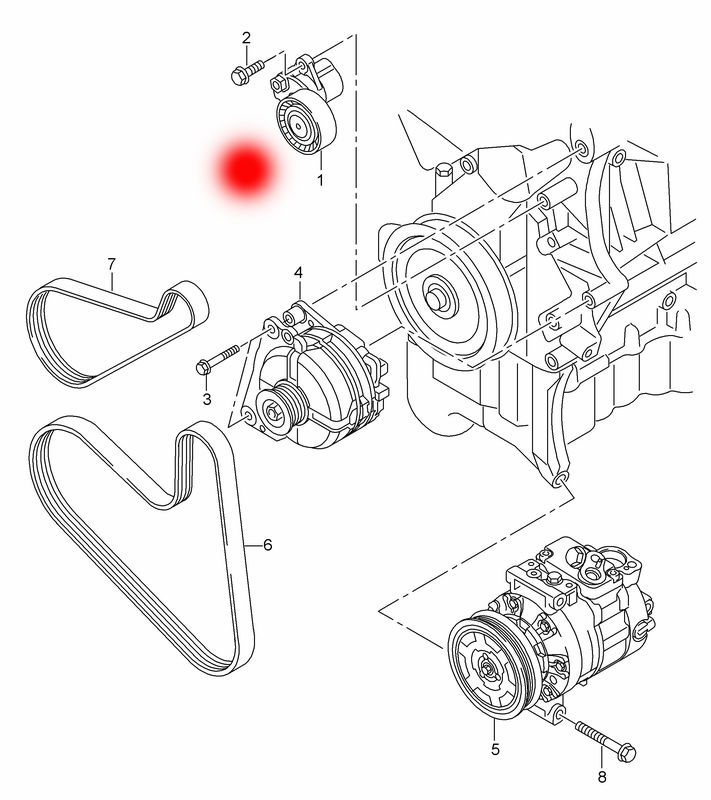 2
1
7
4
3
6
5
8